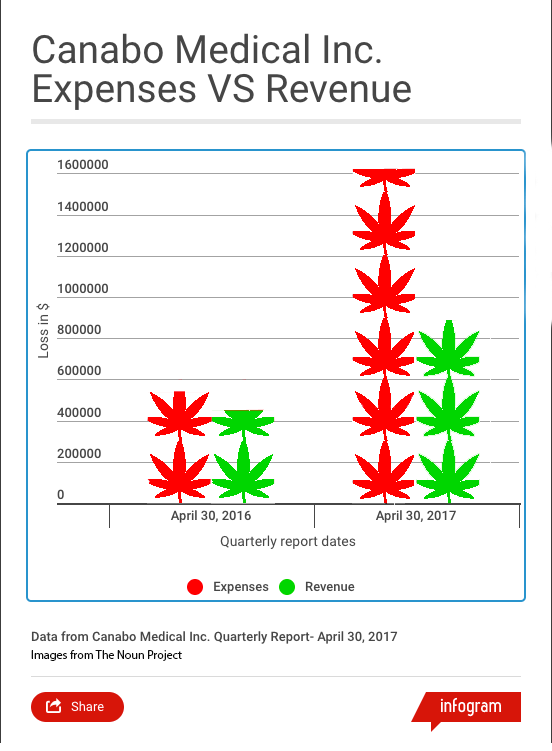 Canabo Medical Inc. Expenses VS Revenue

1600000
1400000
1200000
1000000
800000
600000
400000
200000
0

Loss in $

April 30, 2016
April 30, 2017

Quarterly report dates

Expenses
Revenue

Data from Canabo Medical Inc. Quarterly Report- April 30, 2017
Images from The Noun Project

Share

infogram